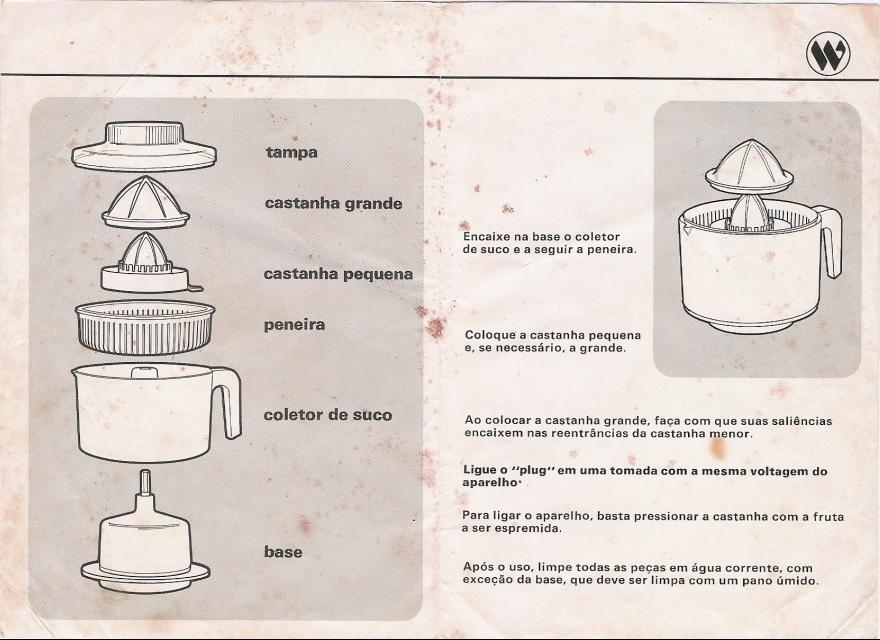 tampa

castanha grande

castanha pequena

peneira

coletor de suco

base

Encaixe na base o coletor de suco e a seguir a peneira.

Coloque a castanha pequena e, se necessário, a grande.

Ao colocar a castanha grande, faça com que suas saliências encaixem nas reentrâncias da castanha menor.

Ligue o "plug" em uma tomada com a mesma voltagem do aparelho.

Para ligar o aparelho, basta pressionar a castanha com a fruta a ser espremida.

Após o uso, limpe todas as peças em água corrente, com exceção da base, que deve ser limpa com um pano úmido.