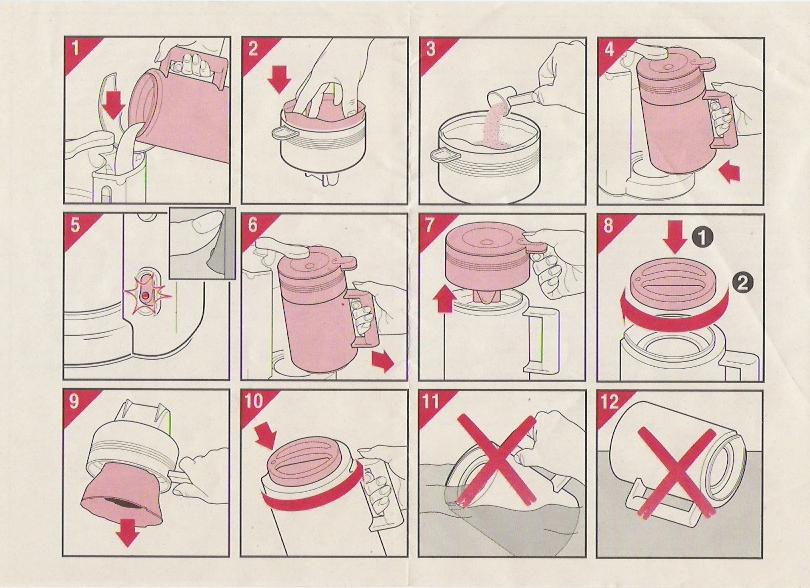 1
2
3
4
5
6
7
8
1
2
9
10
11
12